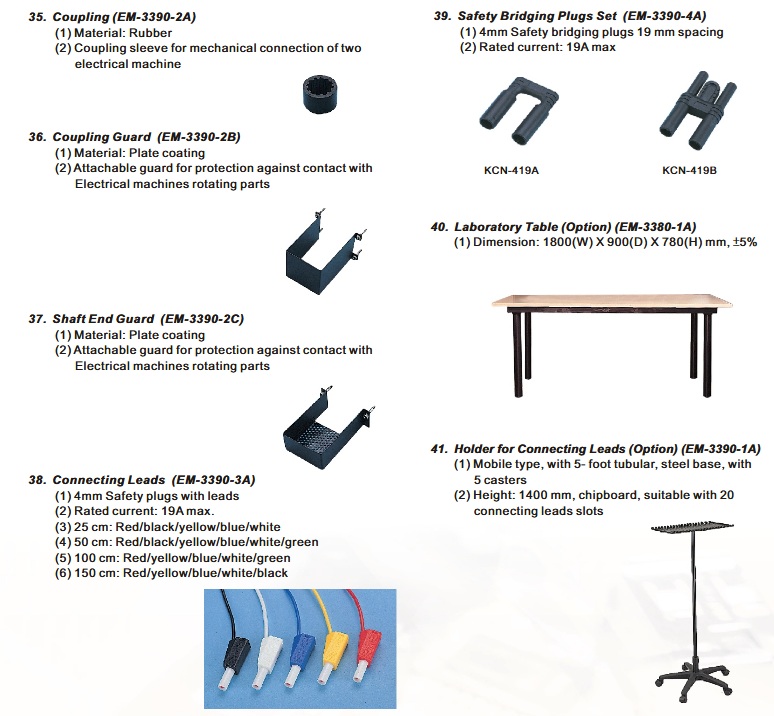 35. Coupling (EM-3390-2A)
(1) Material: Rubber
(2) Coupling sleeve for mechanical connection of two electrical machine

36. Coupling Guard (EM-3390-2B)
(1) Material: Plate coating
(2) Attachable guard for protection against contact with Electrical machines rotating parts

37. Shaft End Guard (EM-3390-2C)
(1) Material: Plate coating
(2) Attachable guard for protection against contact with Electrical machines rotating parts

38. Connecting Leads (EM-3390-3A)
(1) 4mm Safety plugs with leads
(2) Rated current: 19A max.
(3) 25 cm: Red/black/yellow/blue/white
(4) 50 cm: Red/black/yellow/blue/white/green
(5) 100 cm: Red/yellow/blue/white/green
(6) 150 cm: Red/yellow/blue/white/black

39. Safety Bridging Plugs Set (EM-3390-4A)
(1) 4mm Safety bridging plugs 19 mm spacing
(2) Rated current: 19A max

KCN-419A

KCN-419B

40. Laboratory Table (Option) (EM-3380-1A)
(1) Dimension: 1800(W) X 900(D) X 780(H) mm, ±5%

41. Holder for Connecting Leads (Option) (EM-3390-1A)
(1) Mobile type, with 5- foot tubular, steel base, with 5 casters
(2) Height: 1400 mm, chipboard, suitable with 20 connecting leads slots